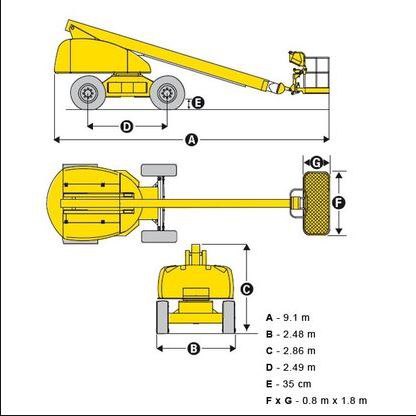 E

D

A

G

F

C

B

A - 9.1 m
B - 2.48 m
C - 2.86 m
D - 2.49 m
E - 35 cm
F x G - 0.8 m x 1.8 m